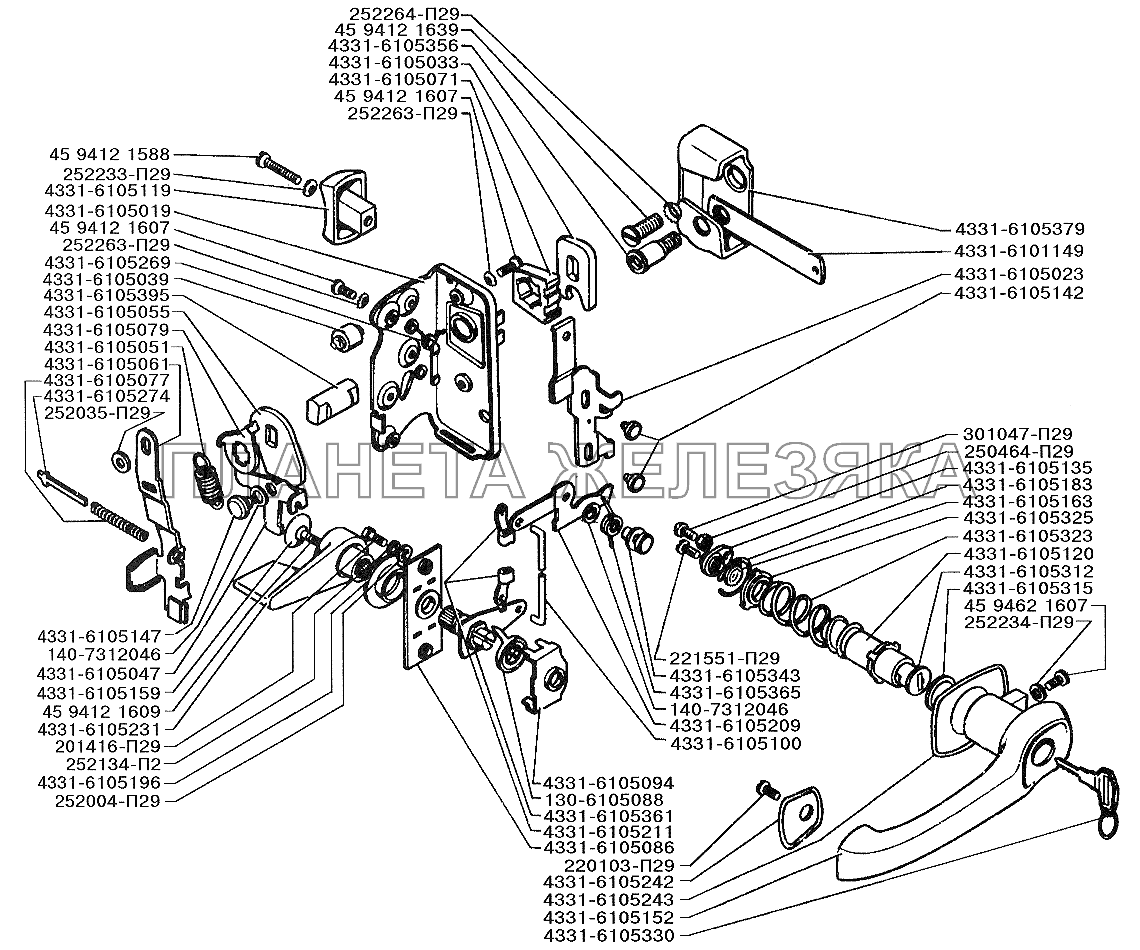 252264-П29
45 9412 1639
4331-6105356
4331-6105033
4331-6105071
45 9412 1607
252263-П29

45 9412 1588
252233-П29
4331-6105119
4331-6105019
45 9412 1607
252263-П29
4331-6105269
4331-6105039
4331-6105395
4331-6105055
4331-6105079
4331-6105051
4331-6105061
4331-6105077
4331-6105274
252035-П29

4331-6105379
4331-6101149
4331-6105023
4331-6105142

ПЛАНЕТА ЖЕЛЕЗЯКА

301047-П29
250464-П29
4331-6105135
4331-6105183
4331-6105163
4331-6105325
4331-6105323
4331-6105120
4331-6105312
4331-6105315
45 9462 1607
252234-П29

4331-6105147
140-7312046
4331-6105047
4331-6105159
45 9412 1609
4331-6105231
201416-П29
252134-П2
4331-6105196
252004-П29

221551-П29
4331-6105343
4331-6105365
140-7312046
4331-6105209
4331-6105100

4331-6105094
130-6105088
4331-6105361
4331-6105211
4331-6105086
220103-П29
4331-6105242
4331-6105243
4331-6105152
4331-6105330