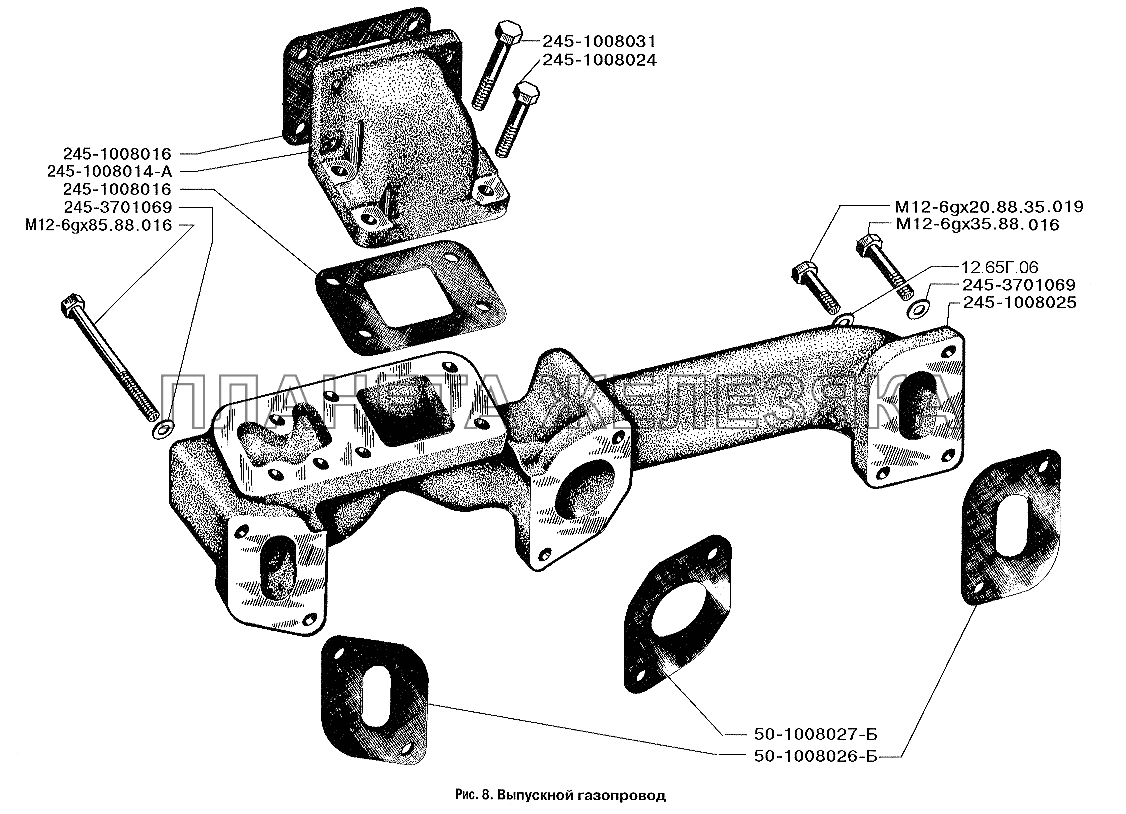 245-1008031
245-1008024
245-1008016
245-1008014-А
245-1008016
245-3701069
М12-6gх85.88.016
М12-6gх20.88.35.019
М12-6gх35.88.016
12.65Г.06
245-3701069
245-1008025
ПЛАНЕТА ЖЕЛЕЗЯКА
50-1008027-Б
50-1008026-Б
Рис. 8. Выпускной газопровод