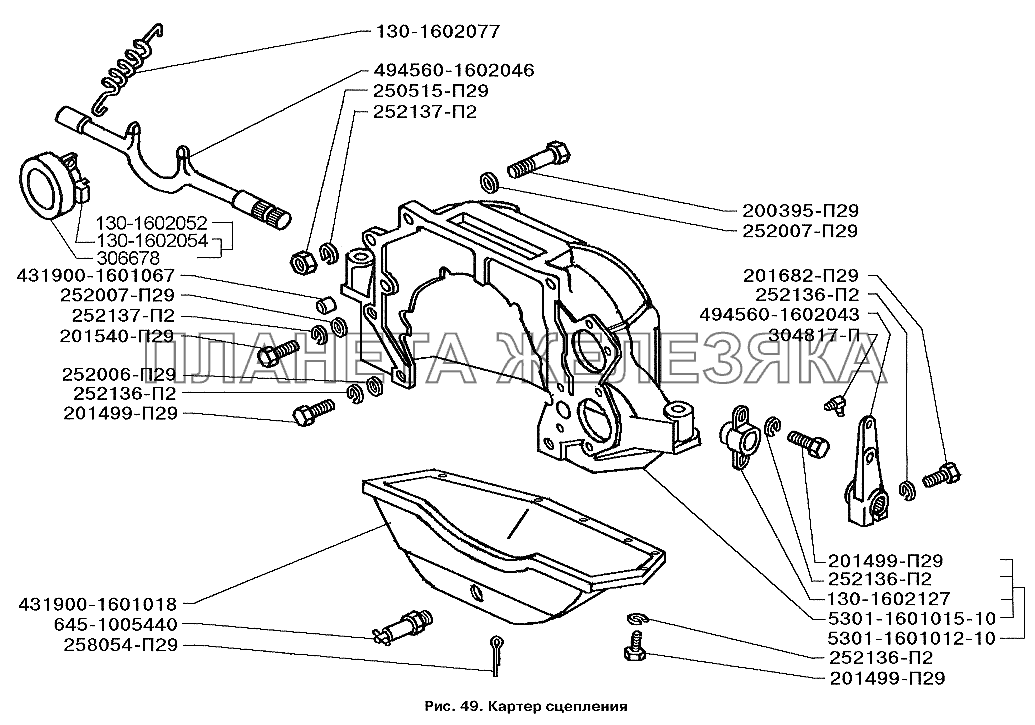 130-1602077
494560-1602046
250515-П29
252137-П2
200395-П29
252007-П29
130-1602052
130-1602054
306678
431900-1601067
252007-П29
252137-П2
201540-П29
252006-П29
252136-П2
201499-П29
201682-П29
252136-П2
494560-1602043
304817-П
ПЛАНЕТА ЖЕЛЕЗЯКА
201499-П29
252136-П2
130-1602127
5301-1601015-10
5301-1601012-10
431900-1601018
645-1005440
258054-П29
252136-П2
201499-П29
Рис. 49. Картер сцепления