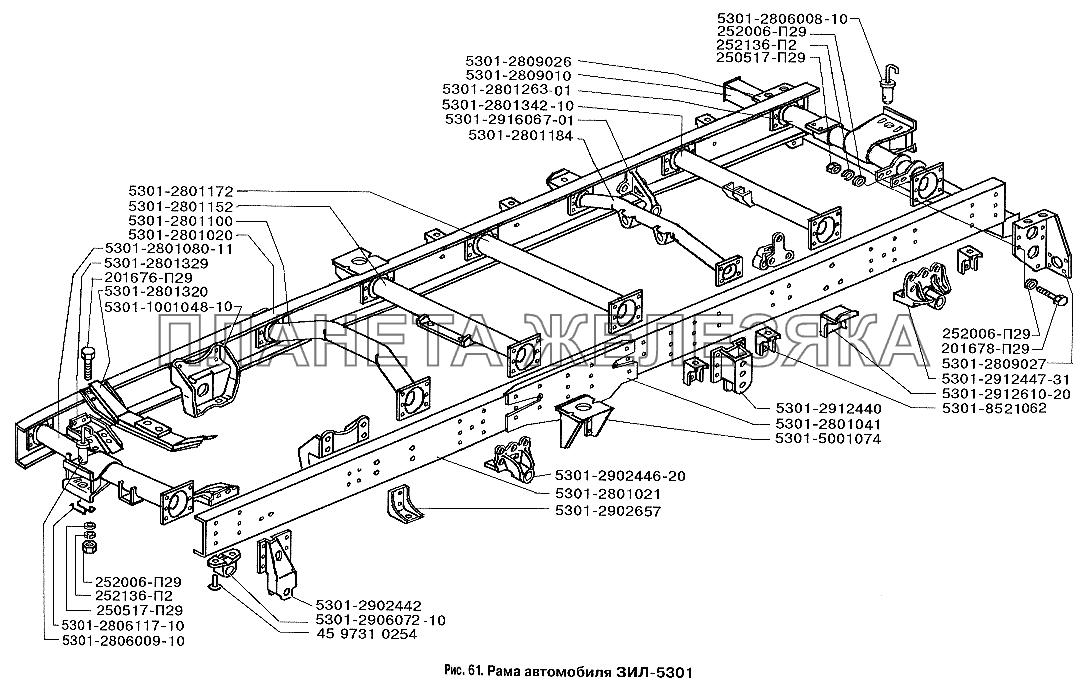 5301-2806008-10
252006-П29
252136-П2
250517-П29
5301-2809026
5301-2809010
5301-2801263-01
5301-2801342-10
5301-2916067-01
5301-2801184
5301-2801172
5301-2801152
5301-2801100
5301-2801020
5301-2801080-11
5301-2801329
201676-П29
5301-2801320
5301-1001048-10
ПЛАНЕТА ЖЕЛЕЗЯКА
252006-П29
201678-П29
5301-2809027
5301-2912447-31
5301-2912610-20
5301-8521062
5301-2912440
5301-2801041
5301-5001074
5301-2902446-20
5301-2801021
5301-2902657
252006-П29
252136-П2
250517-П29
5301-2806117-10
5301-2806009-10
5301-2902442
5301-2906072-10
45 9731 0254
Рис. 61. Рама автомобиля ЗИЛ-5301