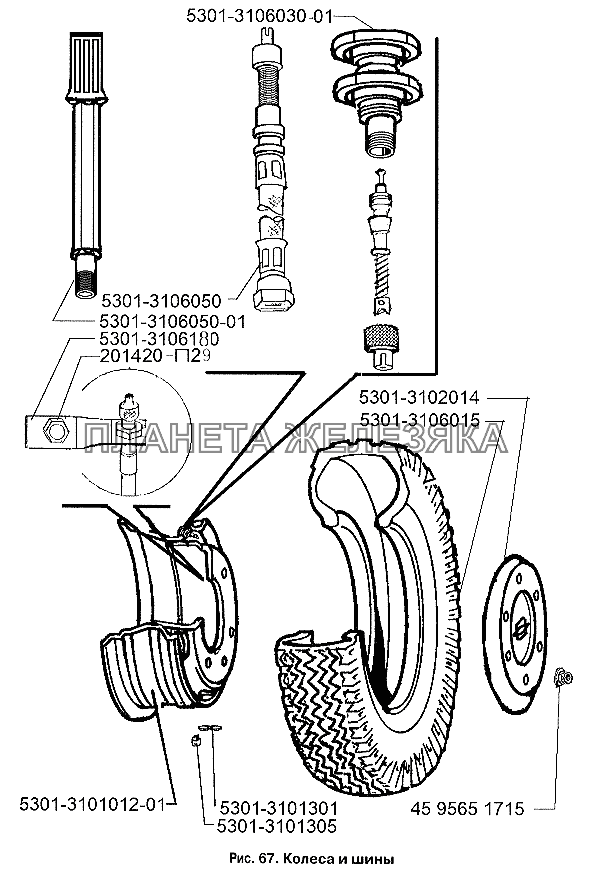 5301-3106030-01

5301-3106050

5301-3106050-01

5301-3106180

201420-П29

ПЛАНЕТА ЖЕЛЕЗЯКА

5301-3102014

5301-3106015

5301-3101012-01

5301-3101301

5301-3101305

45 9565 1715

Рис. 67. Колеса и шины