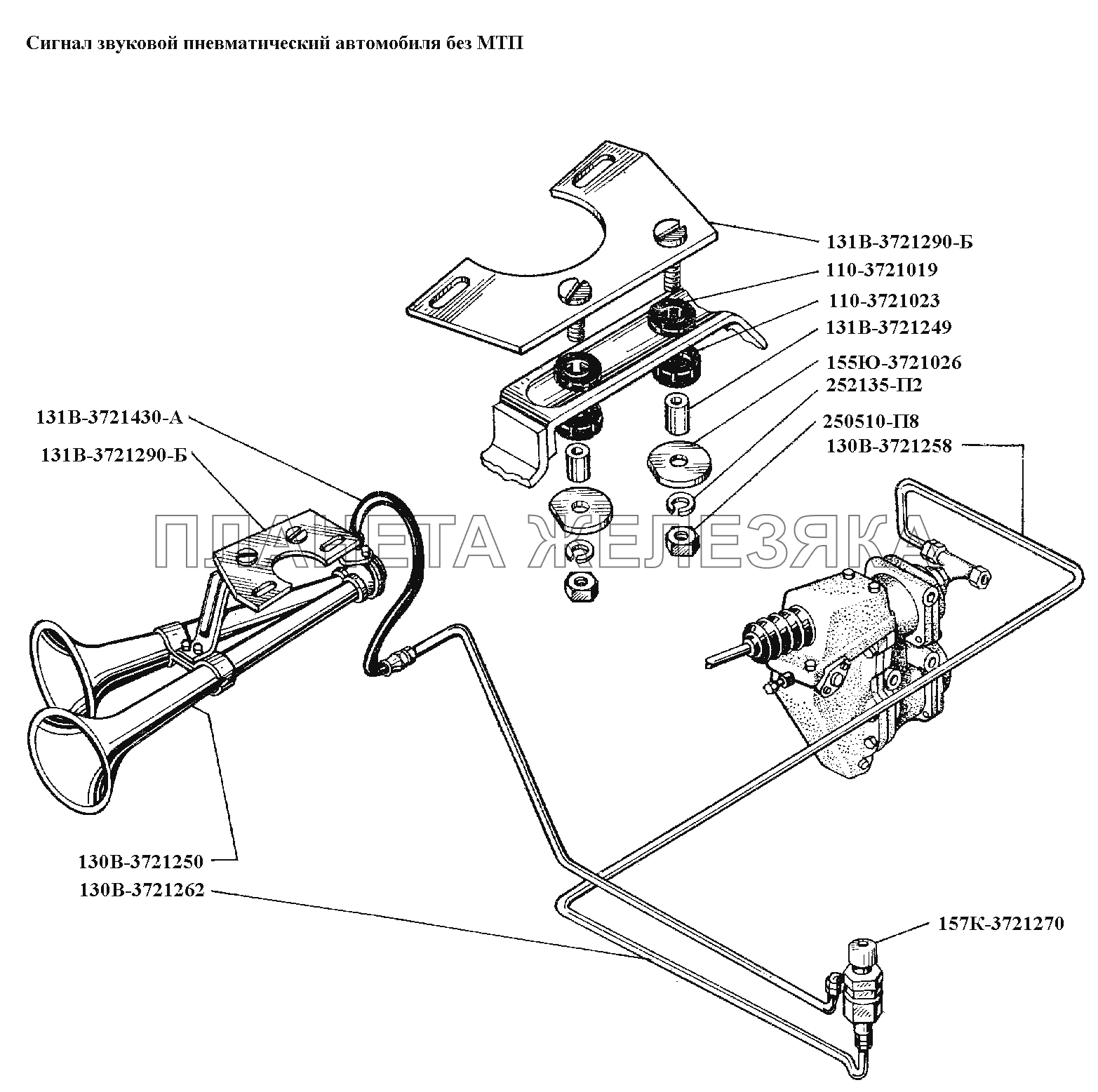 Сигнал звуковой пневматический автомобиля без МТП

131В-3721290-Б
110-3721019
110-3721023
131В-3721249
155Ю-3721026
252135-П2
250510-П8
130В-3721258
131В-3721430-А
131В-3721290-Б

ПЛАНЕТА ЖЕЛЕЗЯКА

130В-3721250
130В-3721262
157К-3721270