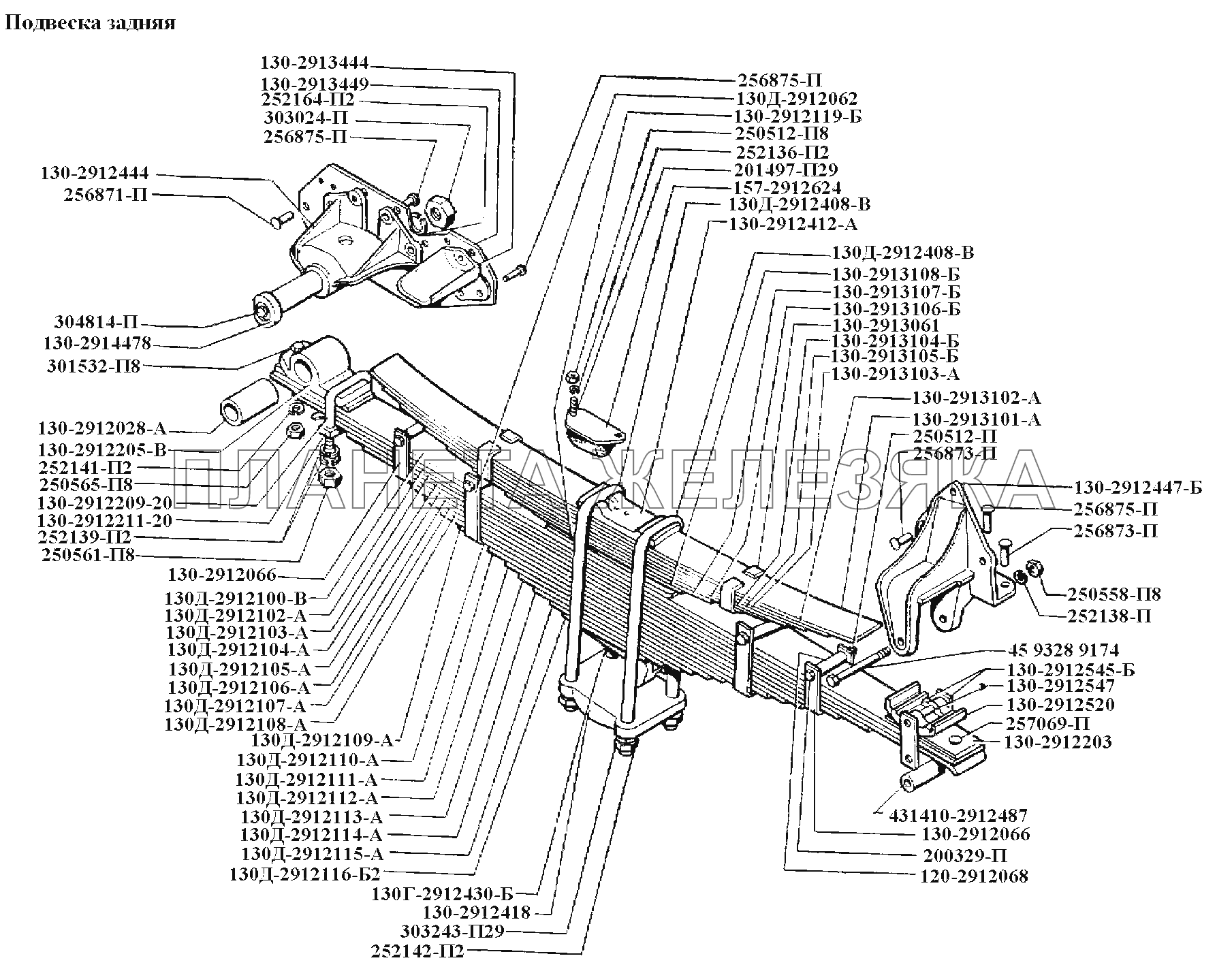 Подвеска задняя

130-2913444
130-2913449
252164-П2
303024-П
256875-П
130-2912444
256871-П
304814-П
130-2914478
301532-П8
130-2912028-А
130-2912205-В
252141-П2
250565-П8
130-2912209-20
130-2912211-20
252139-П2
250561-П8
130-2912066
130Д-2912100-В
130Д-2912102-А
130Д-2912103-А
130Д-2912104-А
130Д-2912105-А
130Д-2912106-А
130Д-2912107-А
130Д-2912108-А
130Д-2912109-А
130Д-2912110-А
130Д-2912111-А
130Д-2912112-А
130Д-2912113-А
130Д-2912114-А
130Д-2912115-А
130Д-2912116-Б2
130Г-2912430-Б
130-2912418
303243-П29
252142-П2

256875-П
130Д-2912062
130-2912119-Б
250512-П8
252136-П2
201497-П29
157-2912624
130Д-2912408-В
130-2912412-А
130Д-2912408-В
130-2913108-Б
130-2913107-Б
130-2913106-Б
130-2913061
130-2913104-Б
130-2913105-Б
130-2913103-А
130-2913102-А
130-2913101-А
250512-П
256873-П
130-2912447-Б
256875-П
256873-П
250558-П8
252138-П
45 9328 9174
130-2912545-Б
130-2912547
130-2912520
257069-П
130-2912203
431410-2912487
130-2912066
200329-П
120-2912068

ПЛАНЕТА ЖЕЛЕЗЯКА