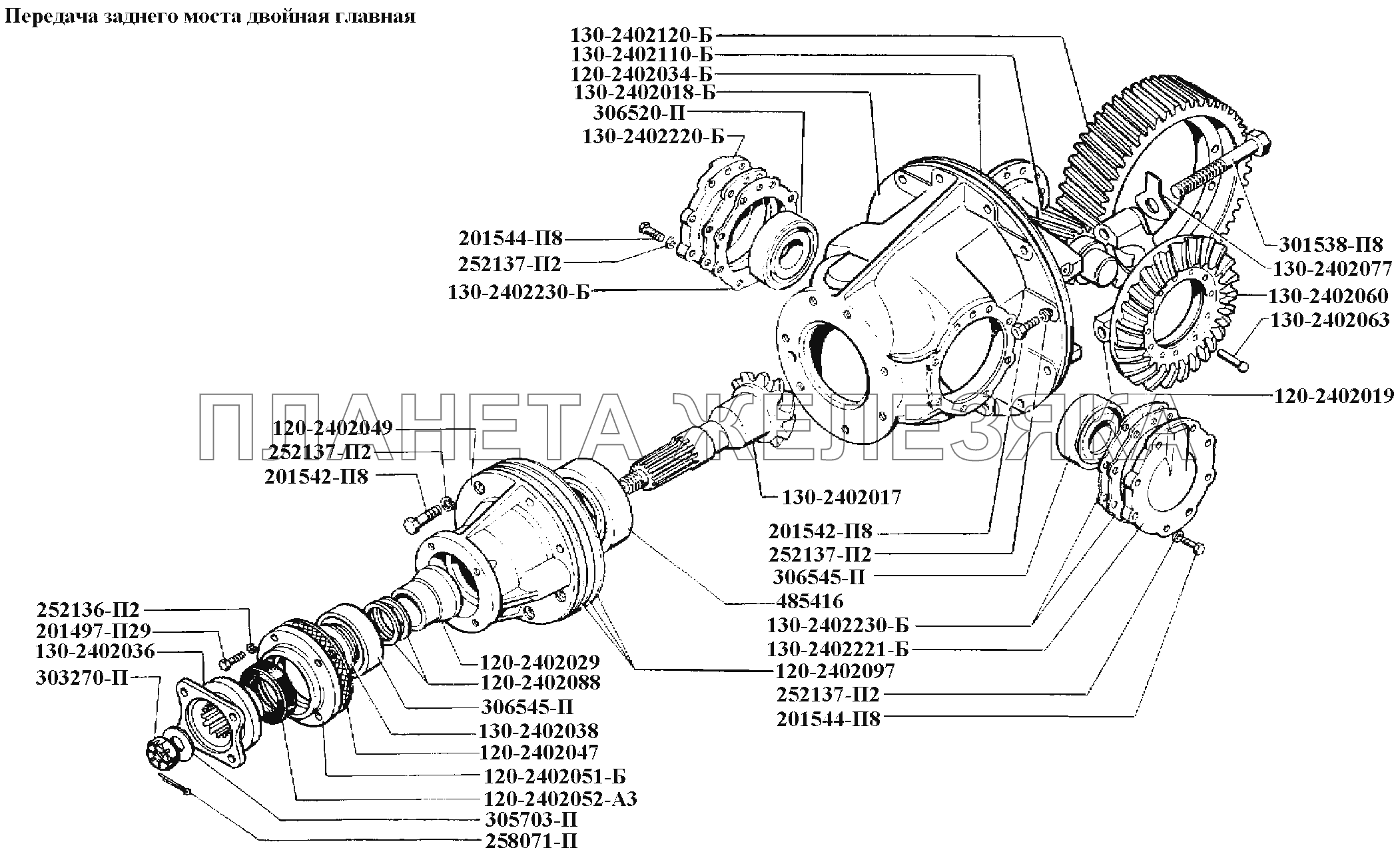 Передача заднего моста двойная главная

130-2402120-Б
130-2402110-Б
120-2402034-Б
130-2402018-Б
306520-П
130-2402220-Б
201544-П8
252137-П2
130-2402230-Б
301538-П8
130-2402077
130-2402060
130-2402063
120-2402019
ПЛАНЕТА ЖЕЛЕЗЯКА
120-2402049
252137-П2
201542-П8
130-2402017
201542-П8
252137-П2
306545-П
485416
130-2402230-Б
130-2402221-Б
120-2402097
252137-П2
201544-П8
252136-П2
201497-П29
130-2402036
303270-П
120-2402029
120-2402088
306545-П
130-2402038
120-2402047
120-2402051-Б
120-2402052-А3
305703-П
258071-П