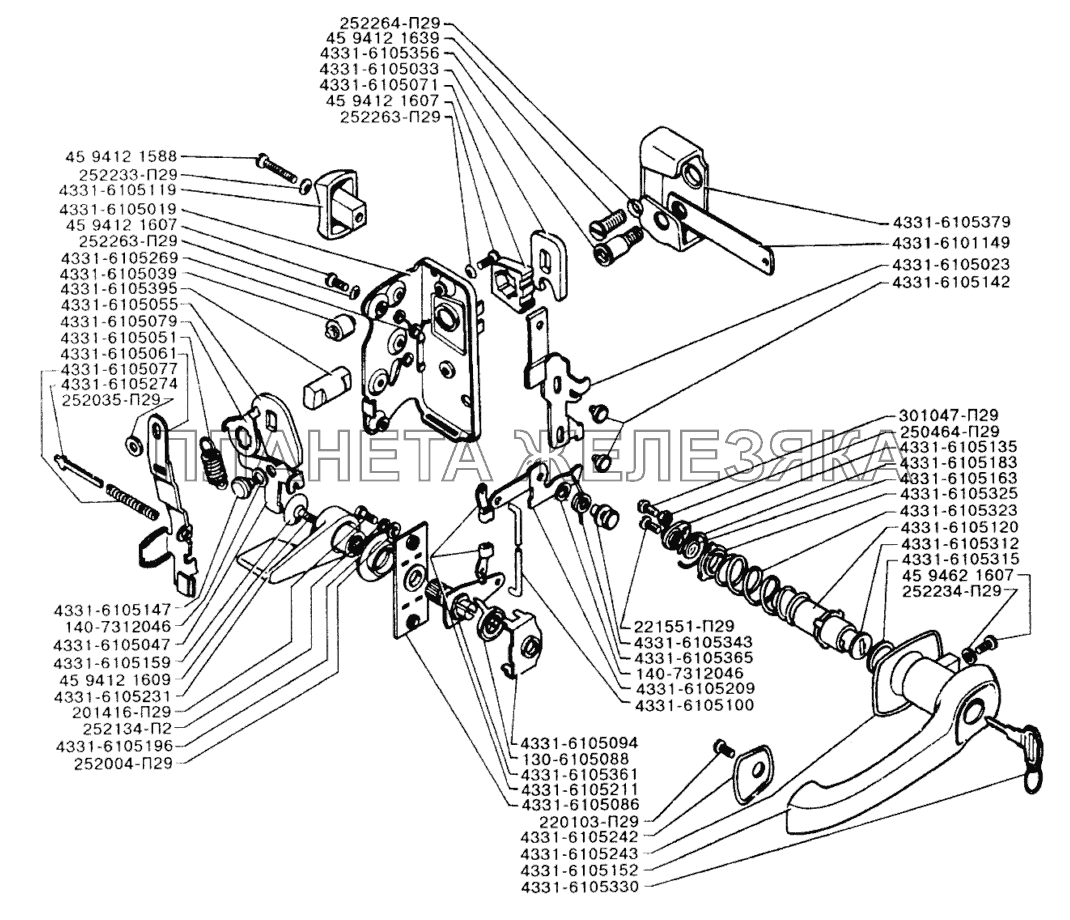 252264-П29
45 9412 1639
4331-6105356
4331-6105033
4331-6105071
45 9412 1607
252263-П29

45 9412 1588
252233-П29
4331-6105119
4331-6105019
45 9412 1607
252263-П29
4331-6105269
4331-6105039
4331-6105395
4331-6105055
4331-6105079
4331-6105051
4331-6105061
4331-6105077
4331-6105274
252035-П29

4331-6105379
4331-6101149
4331-6105023
4331-6105142

ПЛАНЕТА ЖЕЛЕЗЯКА

301047-П29
250464-П29
4331-6105135
4331-6105183
4331-6105163
4331-6105325
4331-6105323
4331-6105120
4331-6105312
4331-6105315
45 9462 1607
252234-П29

4331-6105147
140-7312046
4331-6105047
4331-6105159
45 9412 1609
4331-6105231
201416-П29
252134-П2
4331-6105196
252004-П29

221551-П29
4331-6105343
4331-6105365
140-7312046
4331-6105209
4331-6105100

4331-6105094
130-6105088
4331-6105361
4331-6105211
4331-6105086
220103-П29
4331-6105242
4331-6105243
4331-6105152
4331-6105330