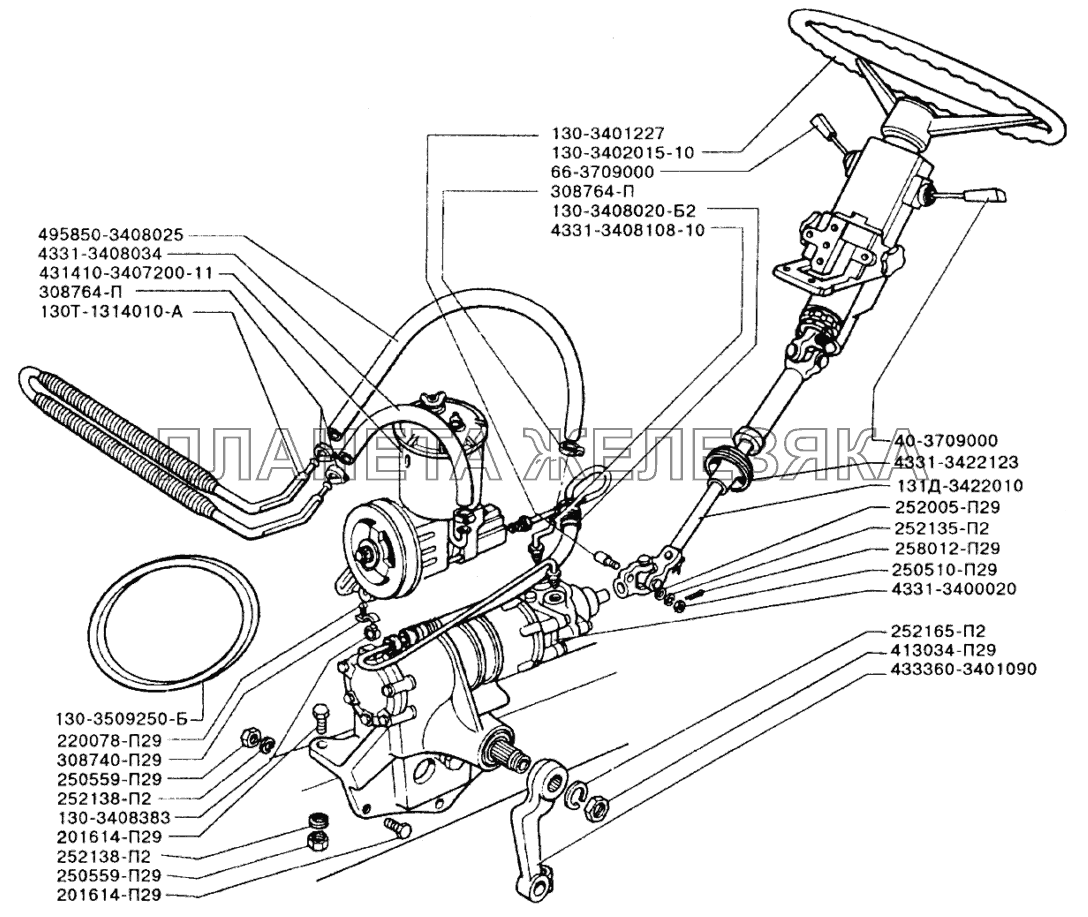 130-3401227
130-3402015-10
66-3709000
308764-П
130-3408020-Б2
4331-3408108-10

495850-3408025
4331-3408034
431410-3407200-11
308764-П
130Т-1314010-А

ПЛАНЕТА ЖЕЛЕЗЯКА

40-3709000
4331-3422123
131Д-3422010
252005-П29
252135-П2
258012-П29
250510-П29
4331-3400020

252165-П2
413034-П29
433360-3401090

130-3509250-Б
220078-П29
308740-П29
250559-П29
252138-П2
130-3408383
201614-П29
252138-П2
250559-П29
201614-П29