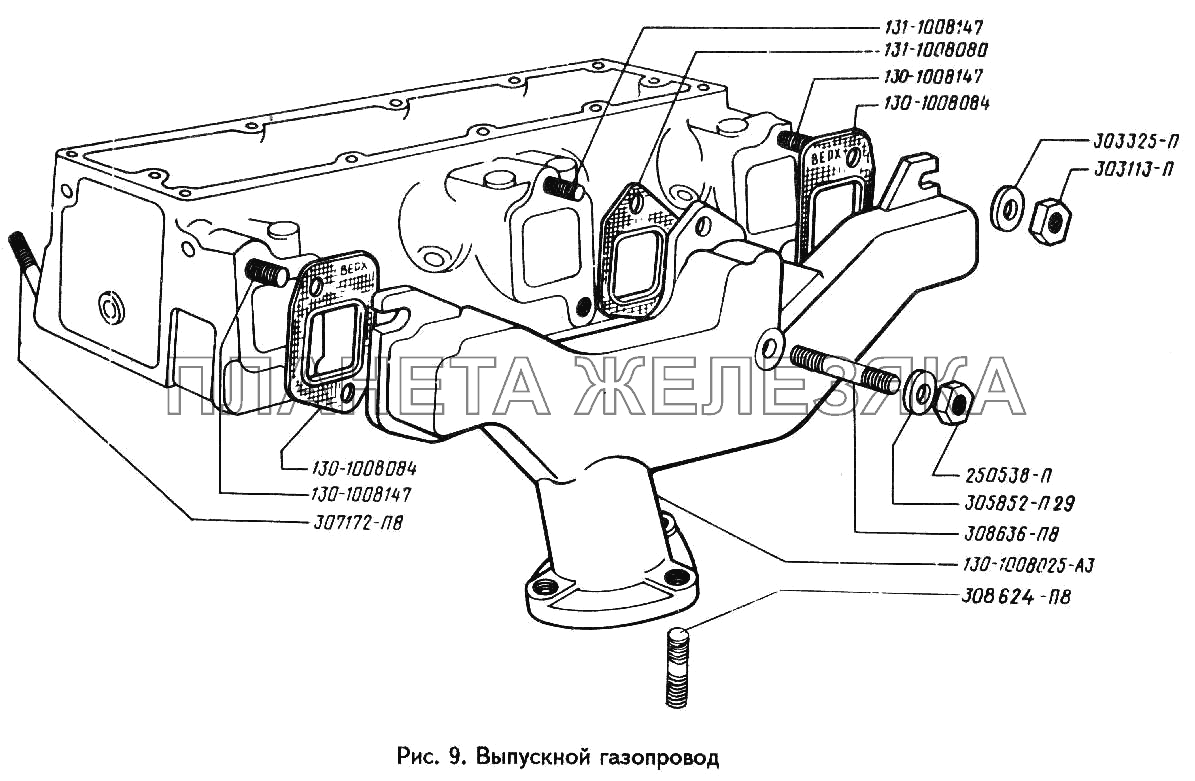 131-1008147
131-1008080
130-1008147
130-1008084
303325-П
303113-П
ВЕРХ
ВЕРХ
ПЛАНЕТА ЖЕЛЕЗЯКА
130-1008084
130-1008147
307172-П8
250538-П
305852-П29
308636-П8
130-1008025-А3
308624-П8

Рис. 9. Выпускной газопровод