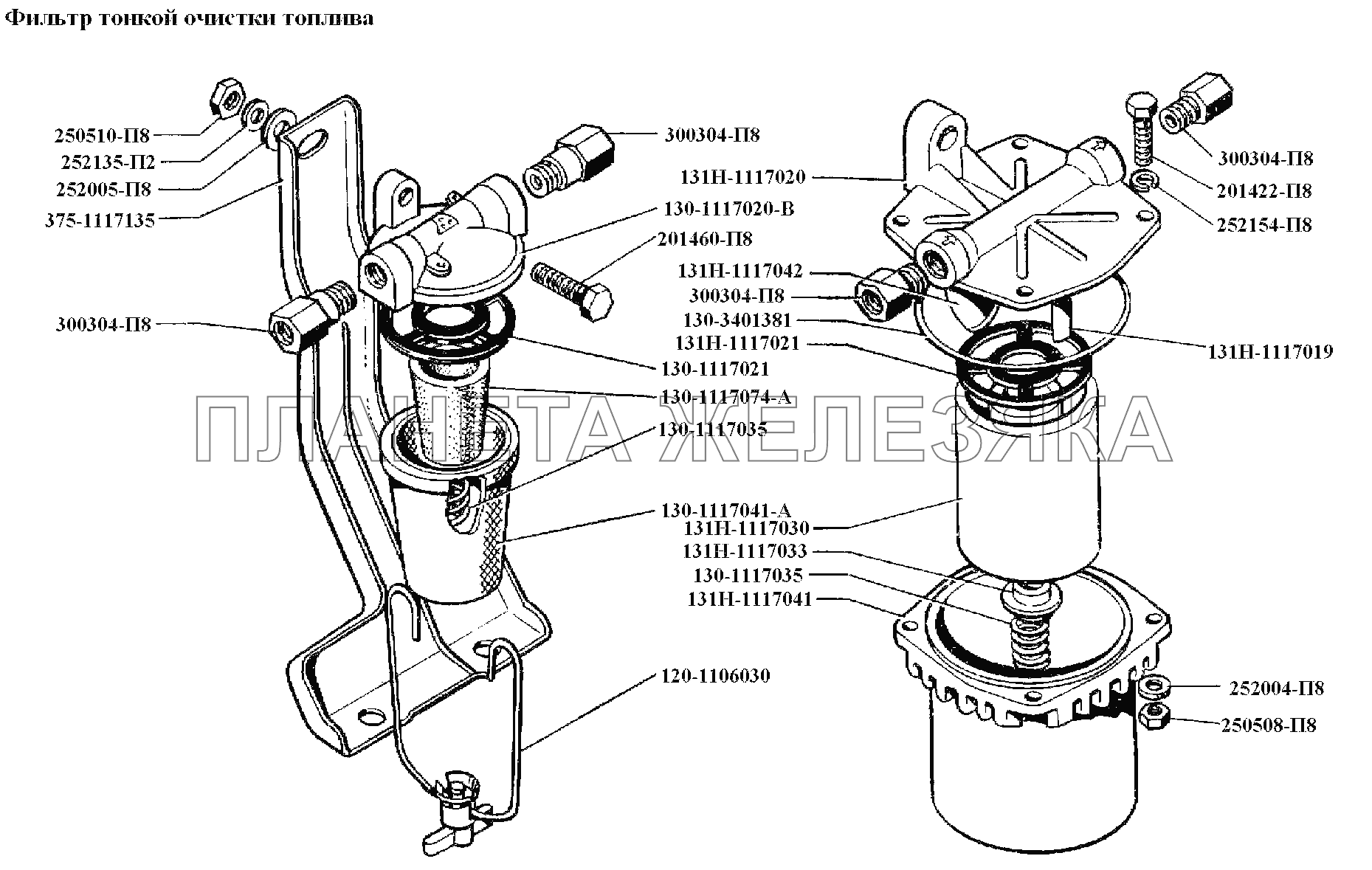 Фильтр тонкой очистки топлива

250510-П8
252135-П2
252005-П8
375-1117135
300304-П8

300304-П8
130-1117020-В
201460-П8
130-1117021
130-1117074-А
130-1117035
130-1117041-А
120-1106030

131Н-1117020
131Н-1117042
300304-П8
130-3401381
131Н-1117021
131Н-1117030
131Н-1117033
130-1117035
131Н-1117041

300304-П8
201422-П8
252154-П8
131Н-1117019
252004-П8
250508-П8

ПЛАНЕТА ЖЕЛЕЗЯКА