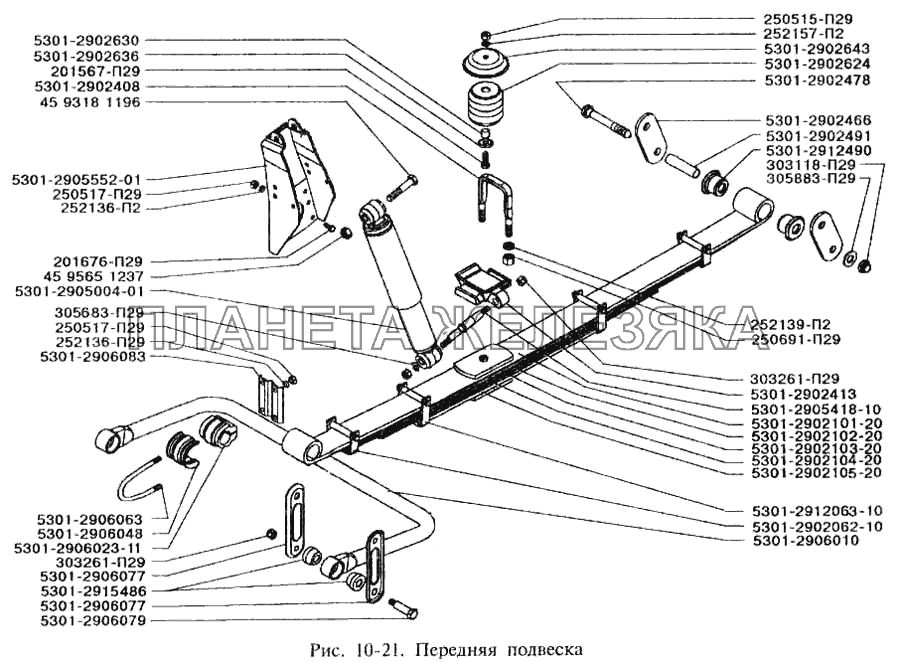 5301-2902630
5301-2902636
201567-П29
5301-2902408
45 9318 1196
5301-2905552-01
250517-П29
252136-П2
201676-П29
45 9565 1237
5301-2905004-01
305683-П29
250517-П29
252136-П29
5301-2906083
5301-2906063
5301-2906048
5301-2906023-11
303261-П29
5301-2906077
5301-2915486
5301-2906077
5301-2906079

250515-П29
252157-П2
5301-2902643
5301-2902624
5301-2902478
5301-2902466
5301-2902491
5301-2912490
303118-П29
305883-П29
252139-П2
250691-П29
303261-П29
5301-2902413
5301-2905418-10
5301-2902101-20
5301-2902102-20
5301-2902103-20
5301-2902104-20
5301-2902105-20
5301-2912063-10
5301-2902062-10
5301-2906010

ПЛАНЕТА ЖЕЛЕЗЯКА

Рис. 10-21. Передняя подвеска