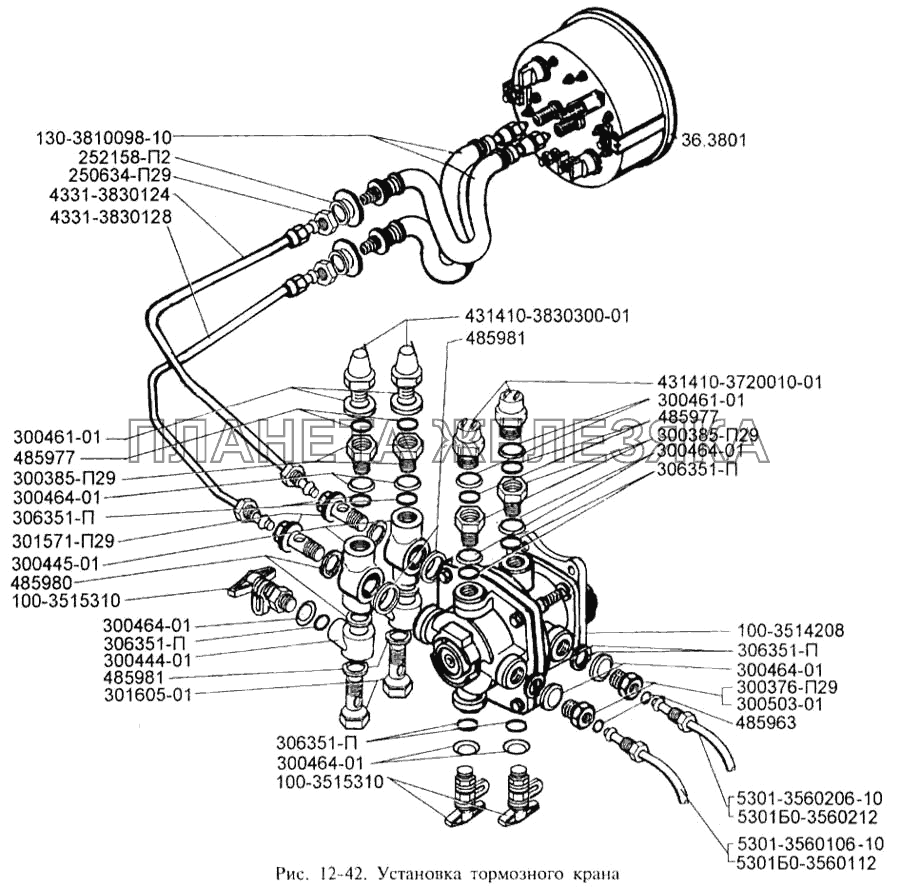 130-3810098-10
252158-П2
250634-П29
4331-3830124
4331-3830128
36.3801
431410-3830300-01
485981
431410-3720010-01
300461-01
485977
300385-П29
300464-01
306351-П
300461-01
485977
300385-П29
300464-01
306351-П
301571-П29
300445-01
485980
100-3515310
300464-01
306351-П
300444-01
485981
301605-01
100-3514208
306351-П
300464-01
300376-П29
300503-01
485963
306351-П
300464-01
100-3515310
5301-3560206-10
5301Б0-3560212
5301-3560106-10
5301Б0-3560112
ПЛАНЕТА ЖЕЛЕЗЯКА
Рис. 12-42. Установка тормозного крана