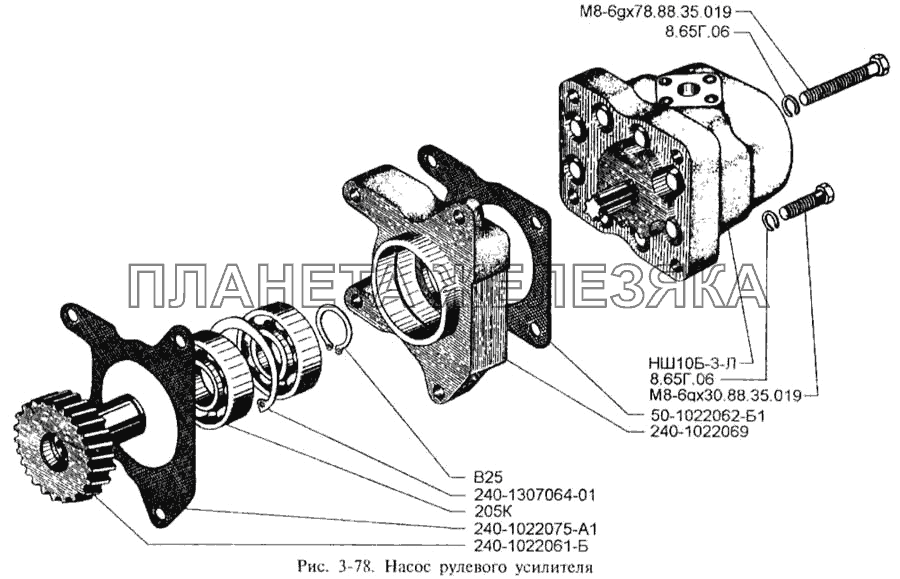 М8-6gх78.88.35.019
8.65Г.06

ПЛАНЕТА ЖЕЛЕЗЯКА

НШ10Б-3-Л
8.65Г.06
М8-6gх30.88.35.019
50-1022062-Б1
240-1022069

В25
240-1307064-01
205К
240-1022075-А1
240-1022061-Б

Рис. 3-78. Насос рулевого усилителя