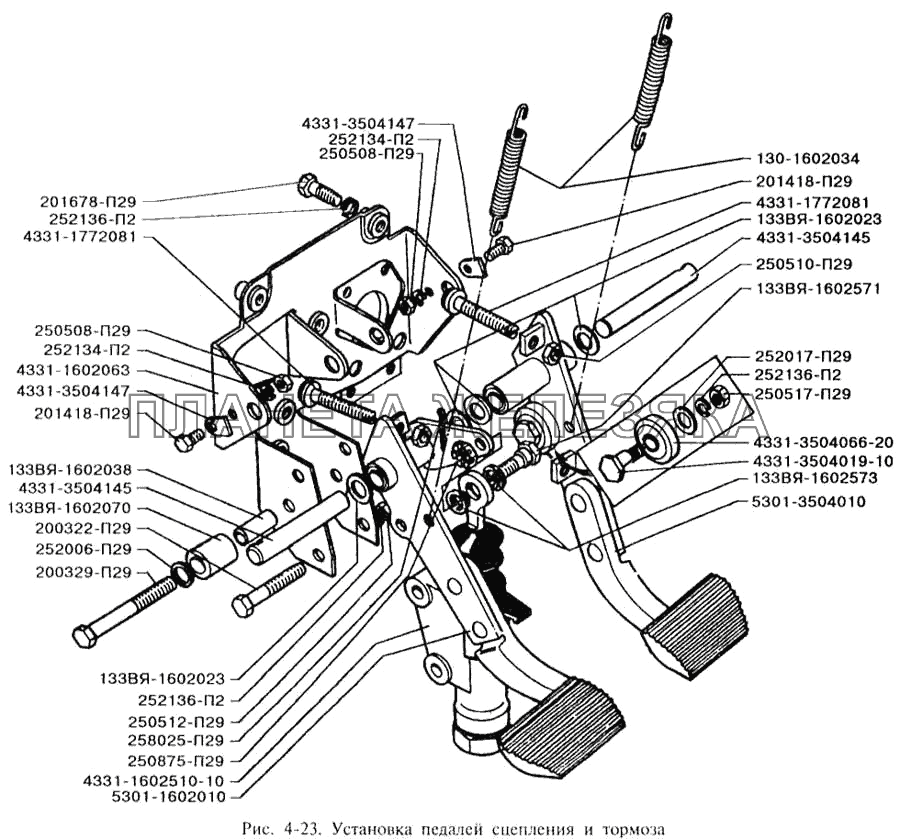 4331-3504147
252134-П2
250508-П29
201678-П29
252136-П2
4331-1772081
250508-П29
252134-П2
4331-1602063
4331-3504147
201418-П29
133ВЯ-1602038
4331-3504145
133ВЯ-1602070
200322-П29
252006-П29
200329-П29
133ВЯ-1602023
252136-П2
250512-П29
258025-П29
250875-П29
4331-1602510-10
5301-1602010
130-1602034
201418-П29
4331-1772081
133ВЯ-1602023
4331-3504145
250510-П29
133ВЯ-1602571
252017-П29
252136-П2
250517-П29
4331-3504066-20
4331-3504019-10
133ВЯ-1602573
5301-3504010

ПЛАНЕТА ЖЕЛЕЗЯКА

Рис. 4-23. Установка педалей сцепления и тормоза